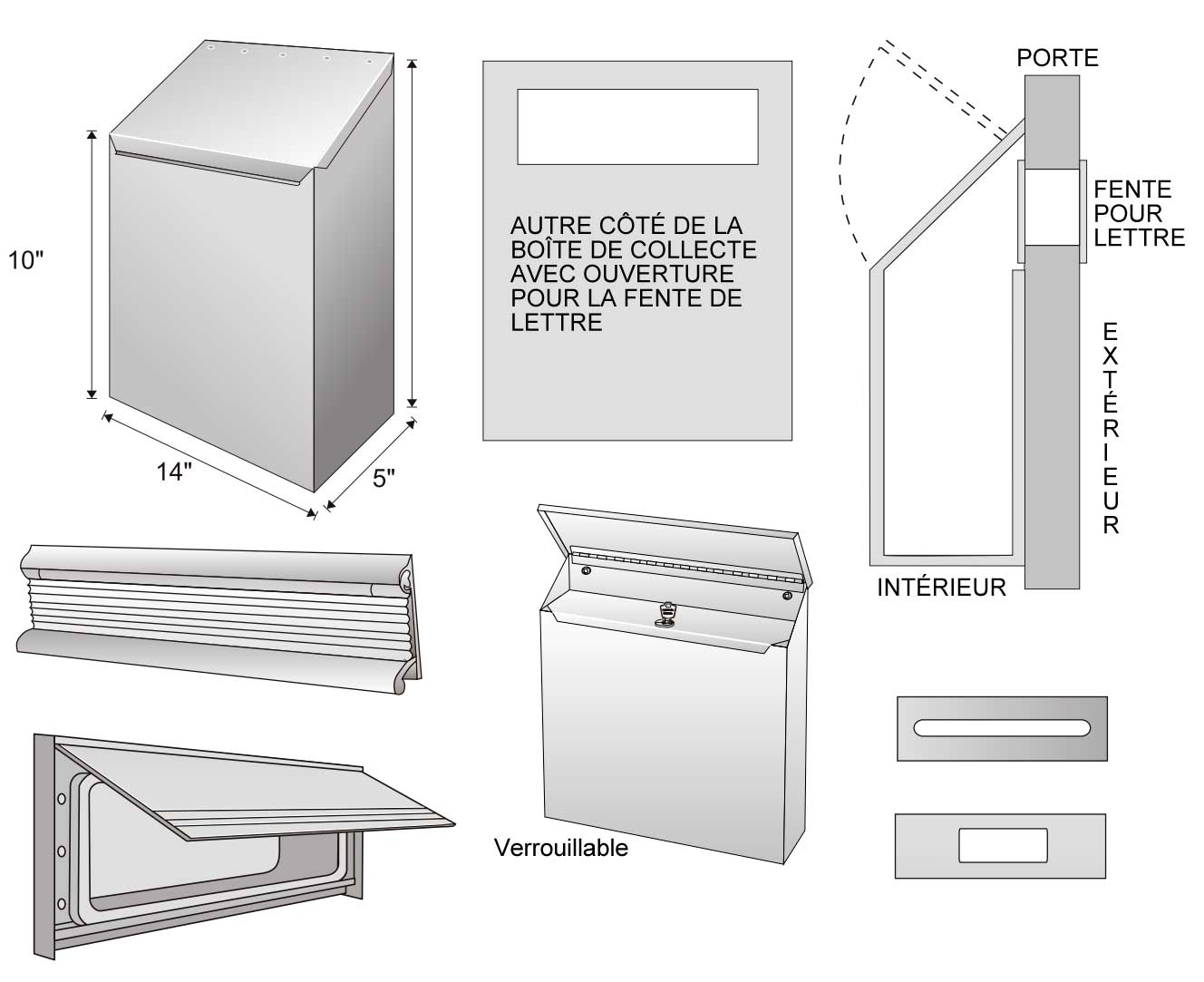 10"

14"

5"

AUTRE CÔTÉ DE LA BOÎTE DE COLLECTE AVEC OUVERTURE POUR LA FENTE DE LETTRE

PORTE

FENTE POUR LETTRE

EXTÉRIEUR

INTÉRIEUR

Verrouillable