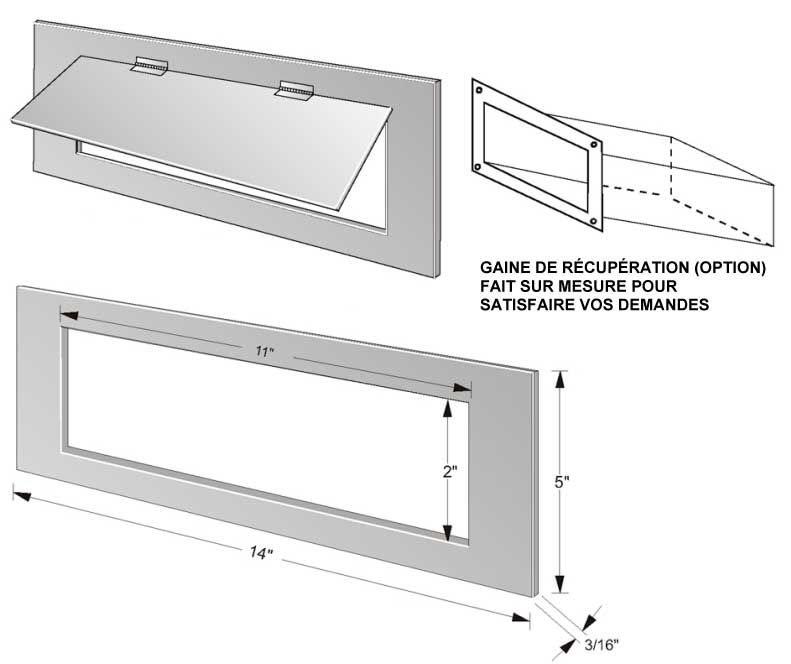 GAINE DE RÉCUPÉRATION (OPTION)
FAIT SUR MESURE POUR
SATISFAIRE VOS DEMANDES

11"

2"

5"

14"

3/16"